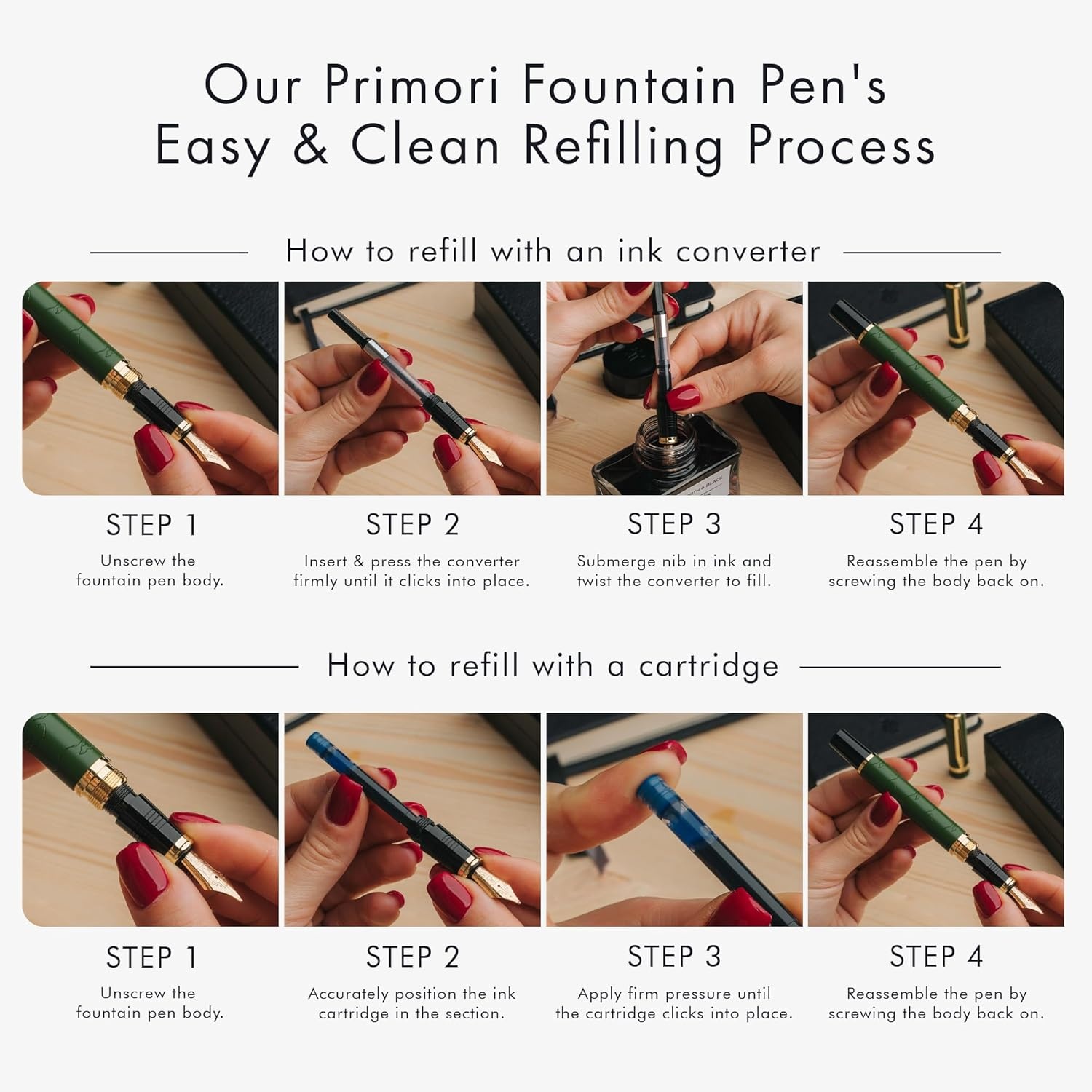 Our Primori Fountain Pen's
Easy & Clean Refilling Process

How to refill with an ink converter

STEP 1
Unscrew the fountain pen body.

STEP 2
Insert & press the converter firmly until it clicks into place.

STEP 3
Submerge nib in ink and twist the converter to fill.

STEP 4
Reassemble the pen by screwing the body back on.

How to refill with a cartridge

STEP 1
Unscrew the fountain pen body.

STEP 2
Accurately position the ink cartridge in the section.

STEP 3
Apply firm pressure until the cartridge clicks into place.

STEP 4
Reassemble the pen by screwing the body back on.