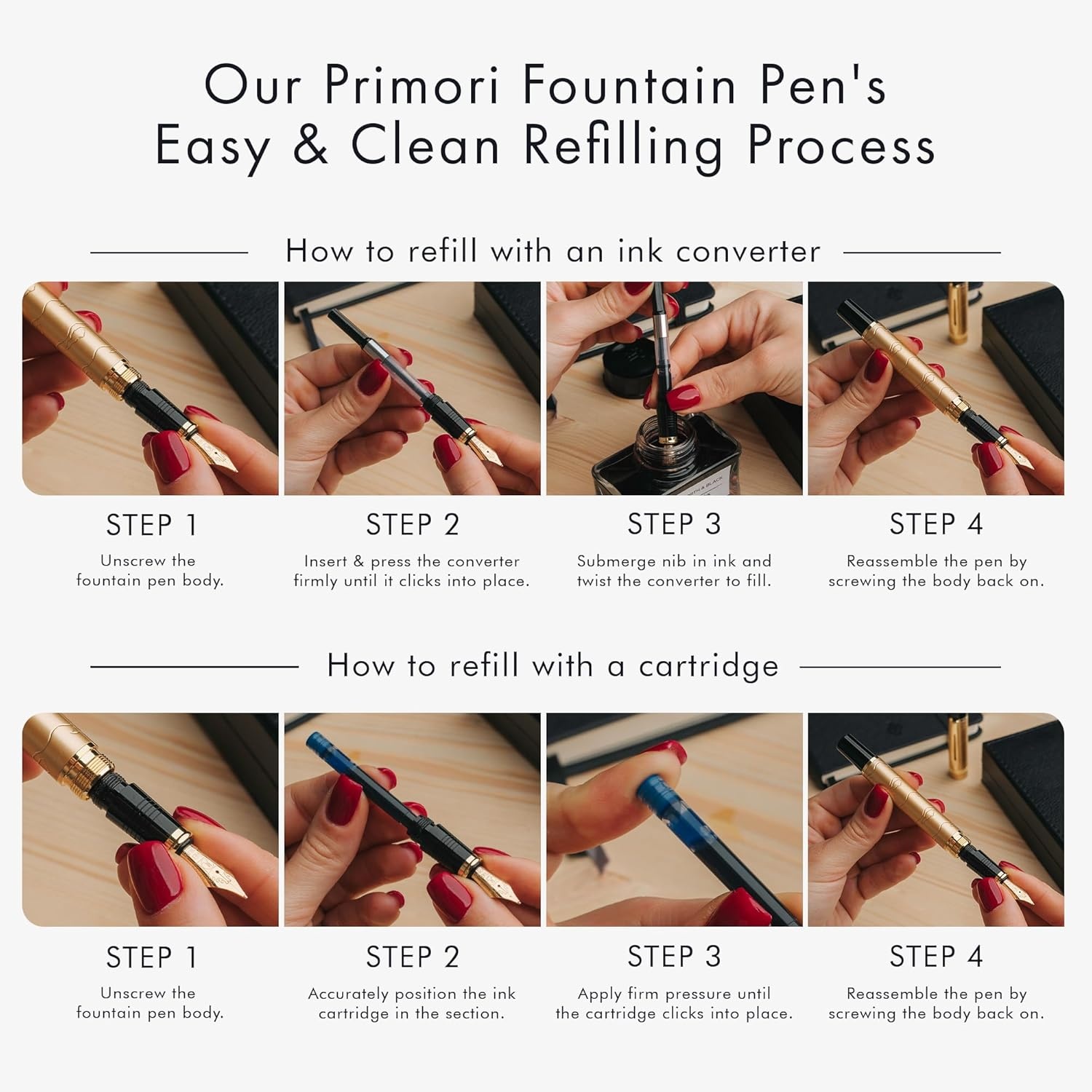 Our Primori Fountain Pen's
Easy & Clean Refilling Process

How to refill with an ink converter

STEP 1
Unscrew the fountain pen body.

STEP 2
Insert & press the converter firmly until it clicks into place.

STEP 3
Submerge nib in ink and twist the converter to fill.

STEP 4
Reassemble the pen by screwing the body back on.

How to refill with a cartridge

STEP 1
Unscrew the fountain pen body.

STEP 2
Accurately position the ink cartridge in the section.

STEP 3
Apply firm pressure until the cartridge clicks into place.

STEP 4
Reassemble the pen by screwing the body back on.