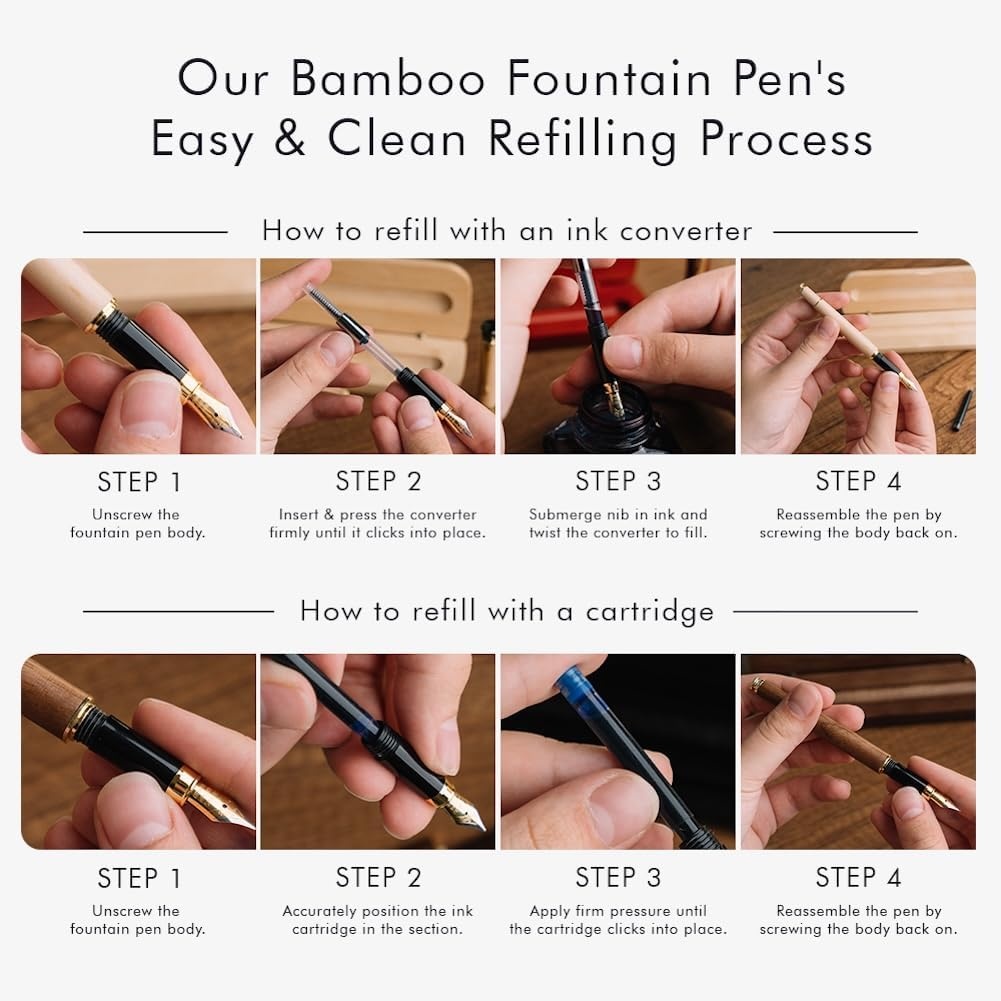 Our Bamboo Fountain Pen's Easy & Clean Refilling Process

How to refill with an ink converter

STEP 1
Unscrew the fountain pen body.

STEP 2
Insert & press the converter firmly until it clicks into place.

STEP 3
Submerge nib in ink and twist the converter to fill.

STEP 4
Reassemble the pen by screwing the body back on.

How to refill with a cartridge

STEP 1
Unscrew the fountain pen body.

STEP 2
Accurately position the ink cartridge in the section.

STEP 3
Apply firm pressure until the cartridge clicks into place.

STEP 4
Reassemble the pen by screwing the body back on.